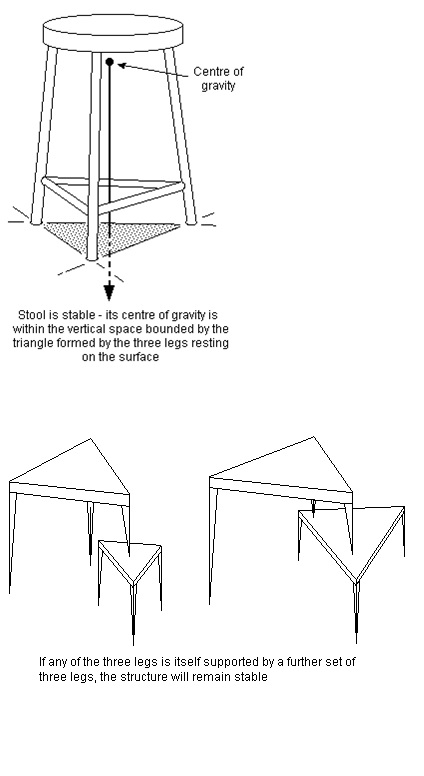 Centre of gravity

Stool is stable - its centre of gravity is within the vertical space bounded by the triangle formed by the three legs resting on the surface

If any of the three legs is itself supported by a further set of three legs, the structure will remain stable